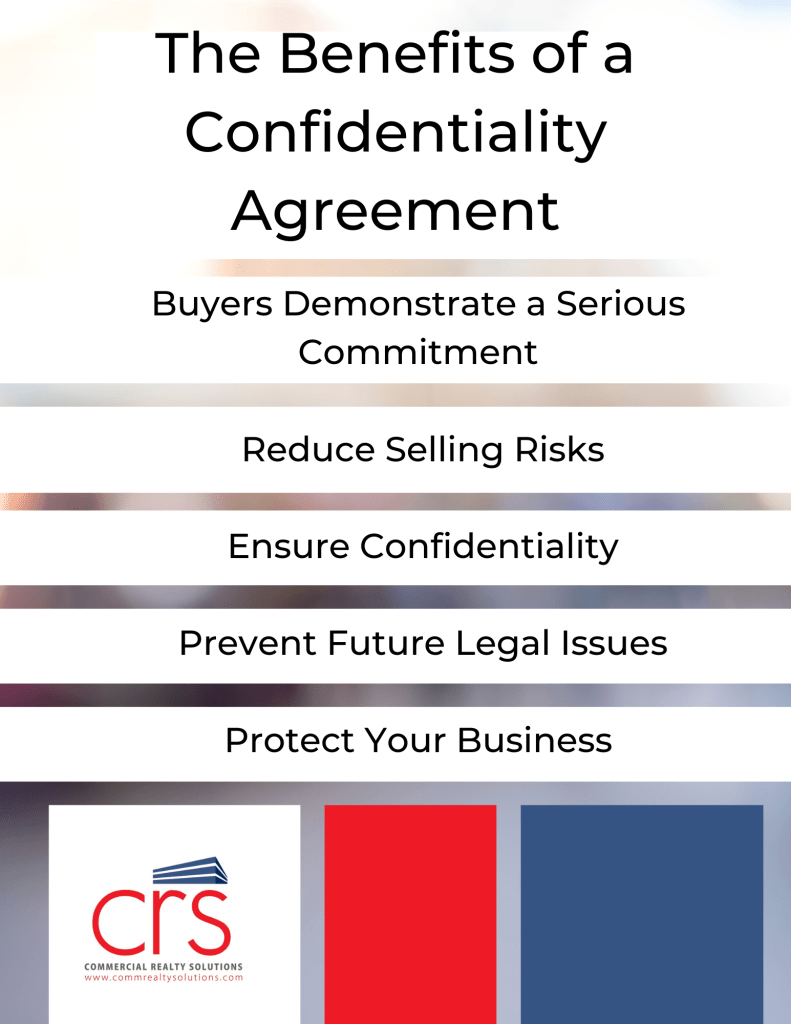 The Benefits of a Confidentiality Agreement

Buyers Demonstrate a Serious Commitment

Reduce Selling Risks

Ensure Confidentiality

Prevent Future Legal Issues

Protect Your Business

crs
COMMERCIAL REALTY SOLUTIONS
www.commrealtysolutions.com