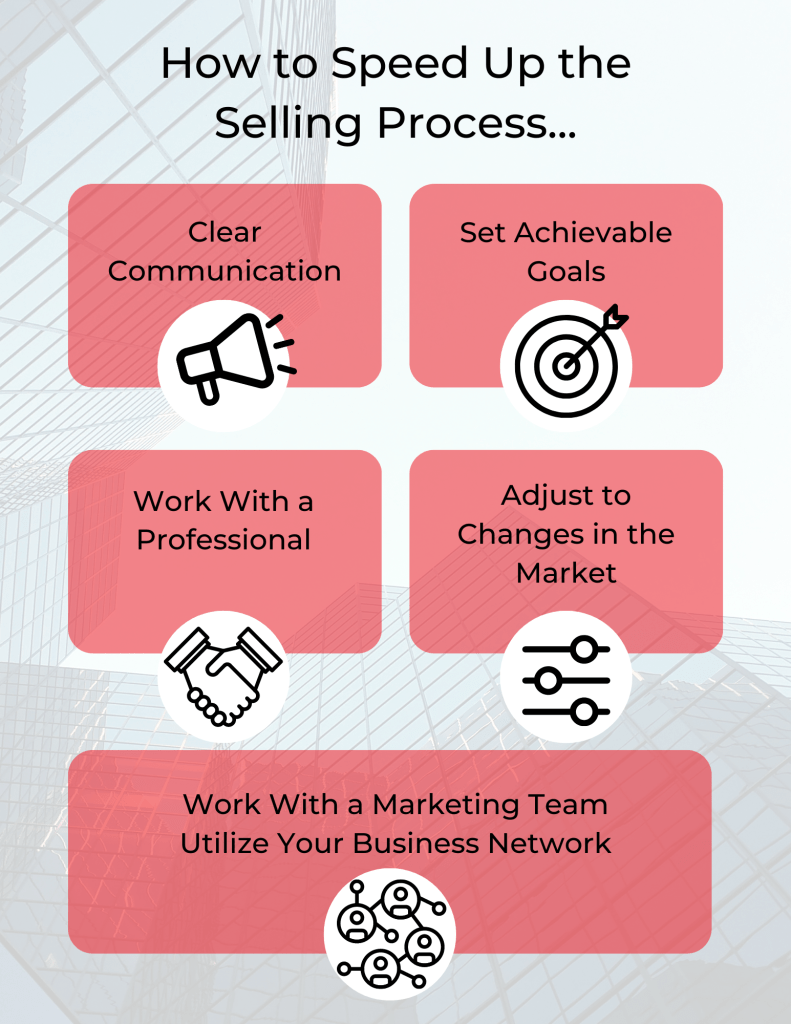 How to Speed Up the Selling Process...

Clear Communication

Set Achievable Goals

Work With a Professional

Adjust to Changes in the Market

Work With a Marketing Team
Utilize Your Business Network