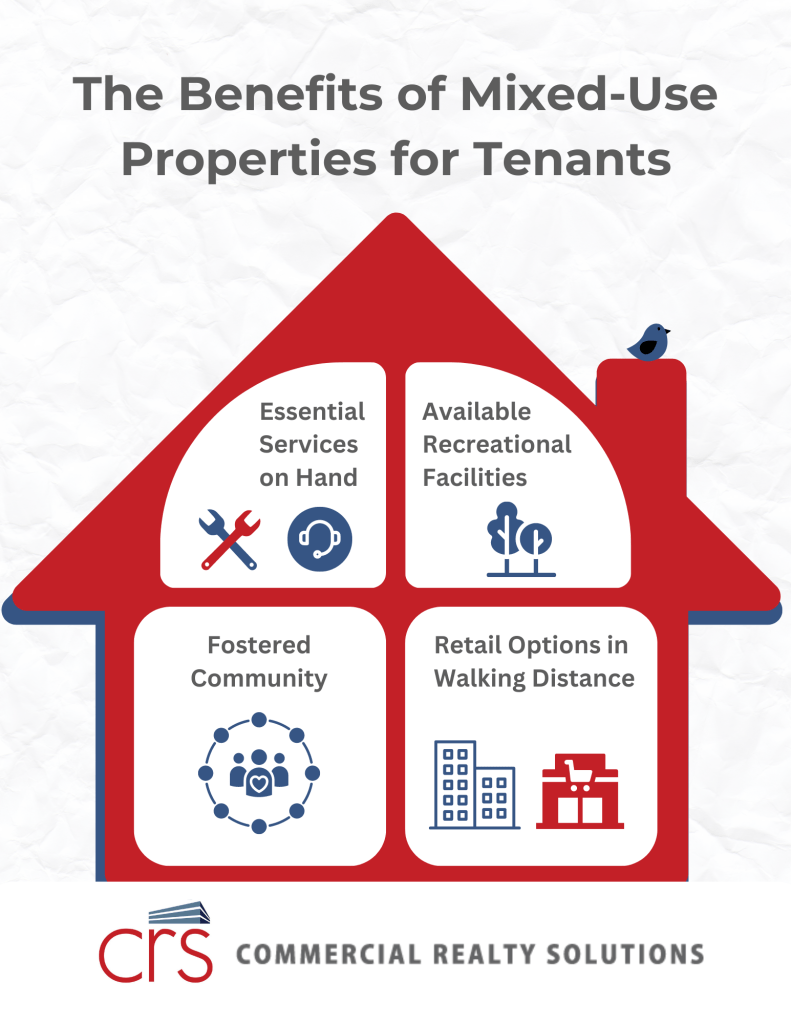 The Benefits of Mixed-Use Properties for Tenants

Essential Services on Hand

Available Recreational Facilities

Fostered Community

Retail Options in Walking Distance

crs COMMERCIAL REALTY SOLUTIONS