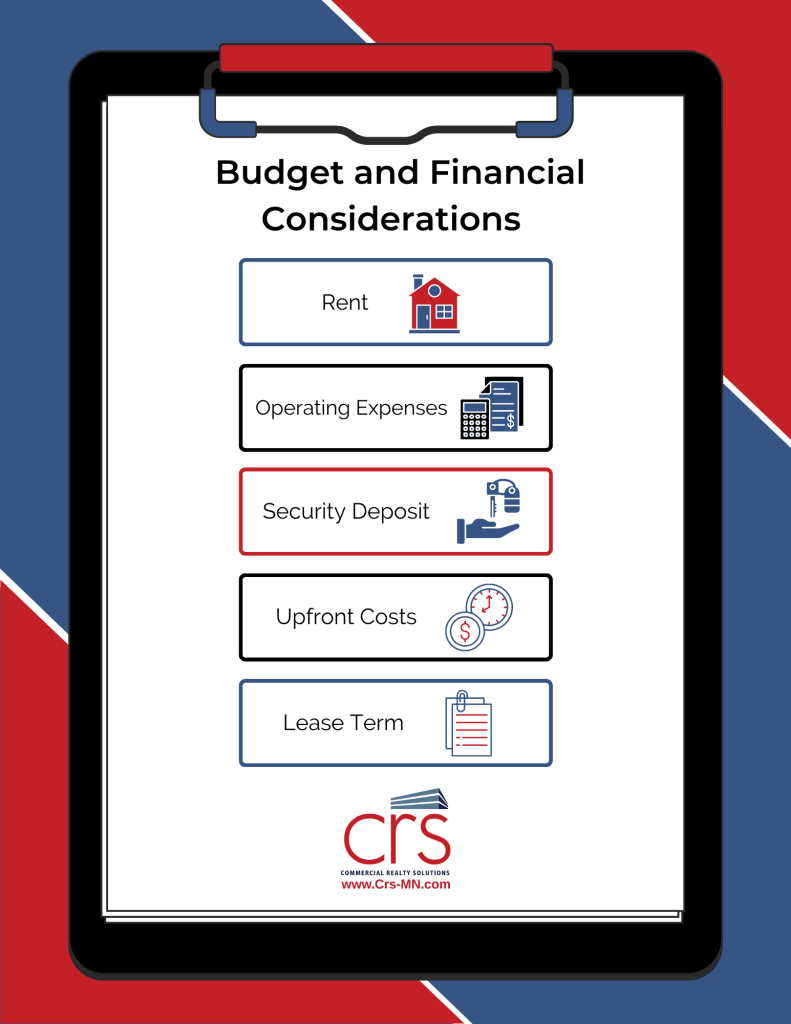 Budget and Financial Considerations

Rent

Operating Expenses

Security Deposit

Upfront Costs

Lease Term

crs
COMMERCIAL REALTY SOLUTIONS
www.Crs-MN.com